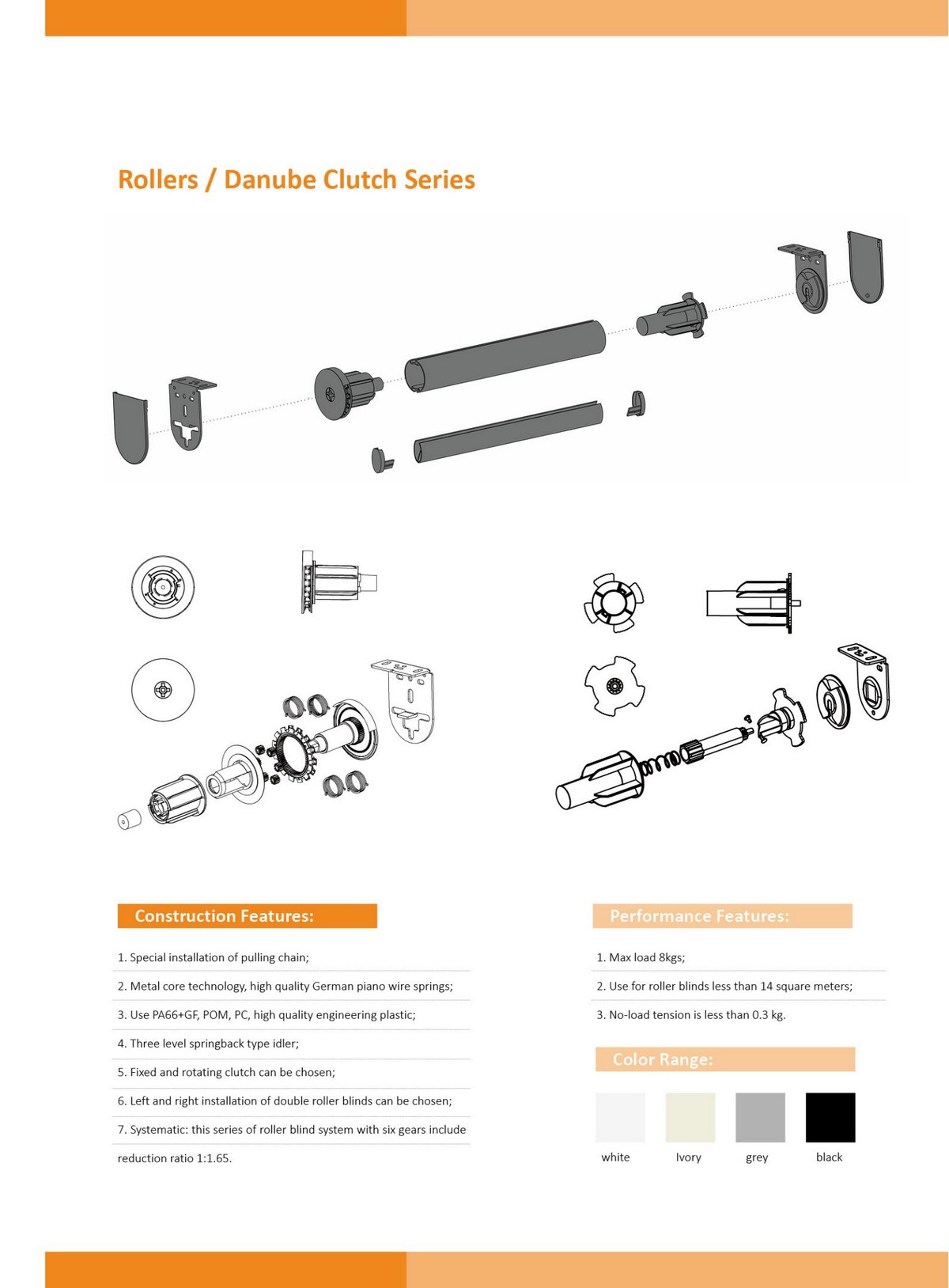 Rollers / Danube Clutch Series

Construction Features:

1. Special installation of pulling chain;

2. Metal core technology, high quality German piano wire springs;

3. Use PA66+GF, POM, PC, high quality engineering plastic;

4. Three level springback type idler;

5. Fixed and rotating clutch can be chosen;

6. Left and right installation of double roller blinds can be chosen;

7. Systematic: this series of roller blind system with six gears include reduction ratio 1:1.65.

Performance Features:

1. Max load 8kgs;

2. Use for roller blinds less than 14 square meters;

3. No-load tension is less than 0.3 kg.

Color Range:

white Ivory grey black